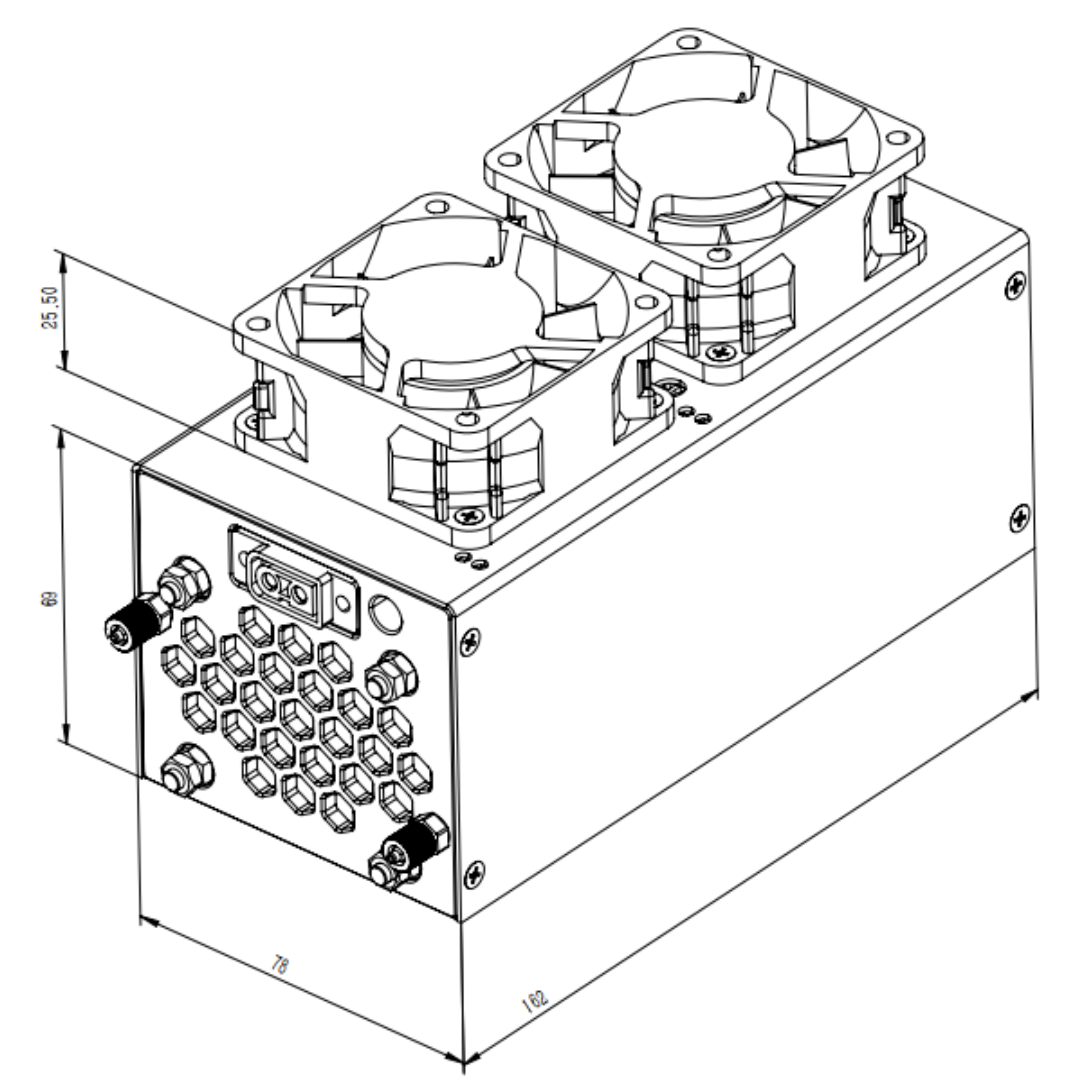 25,50

69

78

162